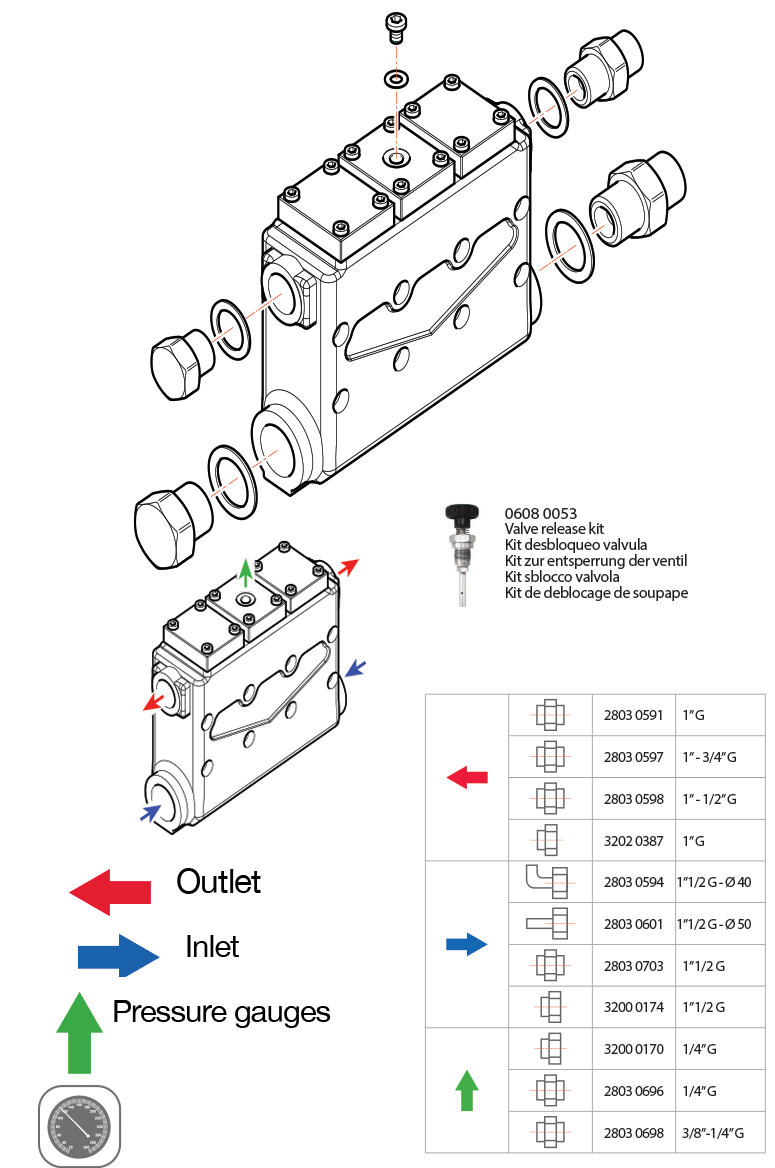 0608 0053
Valve release kit
Kit desbloqueo valvula
Kit zur entsperrung der ventil
Kit sblocco valvola
Kit de deblocage de soupape

Outlet

Inlet

Pressure gauges

| | | | |
|---|---|---|---|
| | | 2803 0591 | 1"G |
| | | 2803 0597 | 1" - 3/4"G |
| | | 2803 0598 | 1" - 1/2"G |
| | | 3202 0387 | 1"G |
| | | 2803 0594 | 1"1/2 G - Ø 40 |
| | | 2803 0601 | 1"1/2 G - Ø 50 |
| | | 2803 0703 | 1"1/2 G |
| | | 3200 0174 | 1"1/2 G |
| | | 3200 0170 | 1/4"G |
| | | 2803 0696 | 1/4"G |
| | | 2803 0698 | 3/8"-1/4"G |